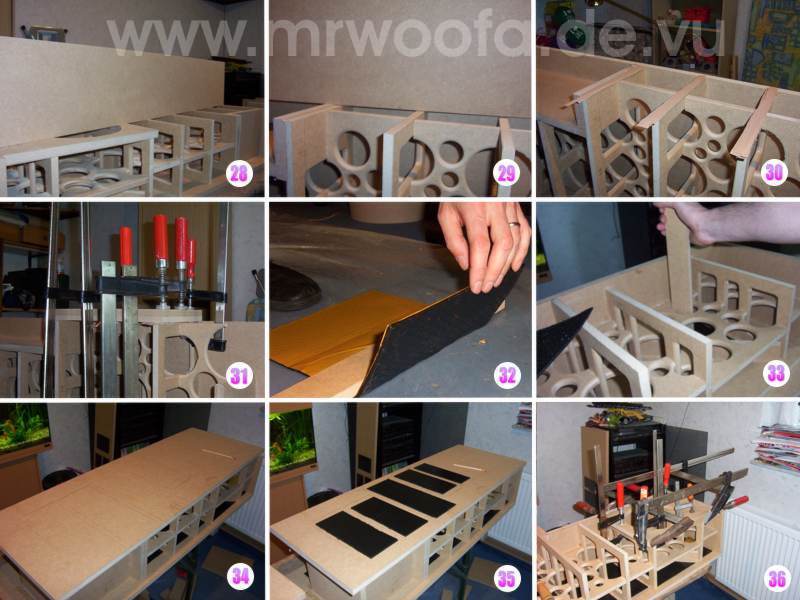 www.mrwoofa.de.vu

28

29

30

31

32

33

34

35

36